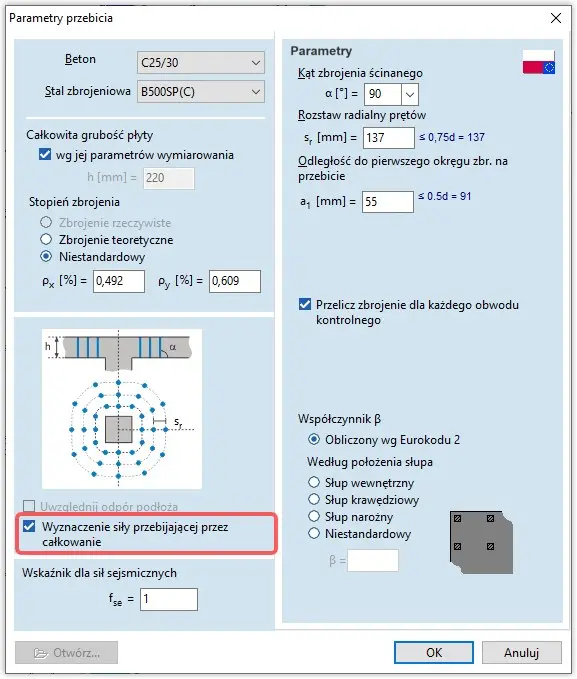 Parametry przebicia

Beton C25/30
Stal zbrojeniowa B500SP(C)

Całkowita grubość płyty
wg jej parametrów wymiarowania
h [mm] = 220

Stopień zbrojenia
Zbrojenie rzeczywiste
Zbrojenie teoretyczne
Niestandardowy
$\rho_x$ [%] = 0,492 $\rho_y$ [%] = 0,609

h
α
$s_r$

Uwzględnij odpór podłoża
Wyznaczenie siły przebijającej przez całkowanie

Wskaźnik dla sił sejsmicznych
$f_{se}$ = 1

Parametry
Kąt zbrojenia ścinanego
α [°] = 90
Rozstaw radialny prętów
$s_r$ [mm] = 137 ≤ 0,75d = 137
Odległość do pierwszego okręgu zbr. na przebicie
$a_1$ [mm] = 55 ≤ 0.5d = 91

Przelicz zbrojenie dla każdego obwodu kontrolnego

Współczynnik β
Obliczony wg Eurokodu 2
Według położenia słupa
Słup wewnętrzny
Słup krawędziowy
Słup narożny
Niestandardowy
β =

Otwórz...
OK
Anuluj