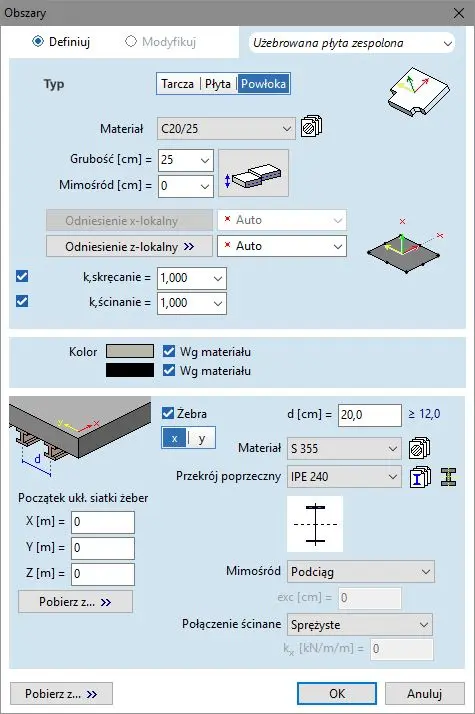 Obszary

Definiuj
Modyfikuj
Użebrowana płyta zespolona

Typ
Tarcza | Płyta | Powłoka

Materiał C20/25
Grubość [cm] = 25
Mimośród [cm] = 0

Odniesienie x-lokalny
× Auto
Odniesienie z-lokalny >>
× Auto

k,skręcanie = 1,000
k,ścinanie = 1,000

Kolor
Wg materiału
Wg materiału

d
Żebra
x | y
d [cm] = 20,0
≥ 12,0
Materiał S 355
Przekrój poprzeczny IPE 240

Początek ukł. siatki żeber
X [m] = 0
Y [m] = 0
Z [m] = 0
Pobierz z... >>

Mimośród Podciąg
exc [cm] = 0
Połączenie ścinane Sprężyste
$k_x$ [kN/m/m] = 0

Pobierz z... >>
OK
Anuluj