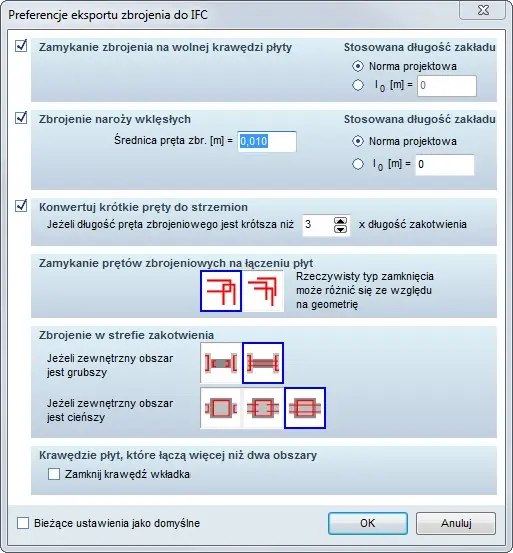 Preferencje eksportu zbrojenia do IFC

Zamykanie zbrojenia na wolnej krawędzi płyty

Stosowana długość zakładu

Norma projektowa

$l_0$ [m] = 0

Zbrojenie naroży wklęsłych

Średnica pręta zbr. [m] = 0,010

Stosowana długość zakładu

Norma projektowa

$l_0$ [m] = 0

Konwertuj krótkie pręty do strzemion

Jeżeli długość pręta zbrojeniowego jest krótsza niż 3 x długość zakotwienia

Zamykanie prętów zbrojeniowych na łączeniu płyt

Rzeczywisty typ zamknięcia może różnić się ze względu na geometrię

Zbrojenie w strefie zakotwienia

Jeżeli zewnętrzny obszar jest grubszy

Jeżeli zewnętrzny obszar jest cieńszy

Krawędzie płyt, które łączą więcej niż dwa obszary

Zamknij krawędź wkładka

Bieżące ustawienia jako domyślne

OK

Anuluj