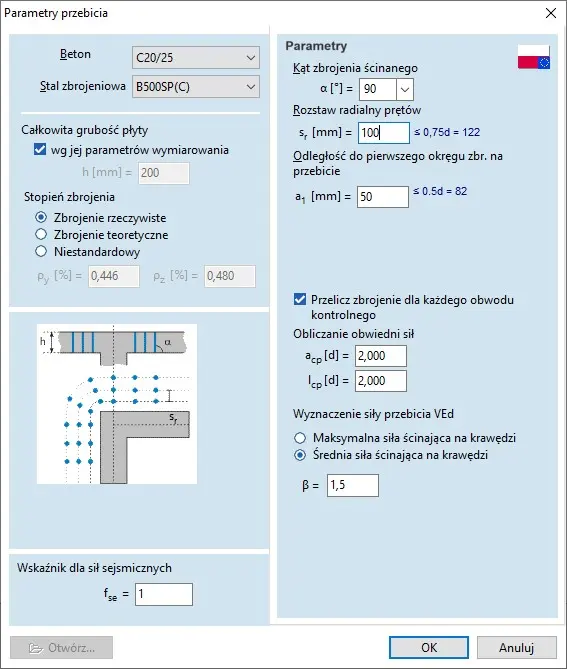 Parametry przebicia

Beton C20/25
Stal zbrojeniowa B500SP(C)

Całkowita grubość płyty
wg jej parametrów wymiarowania
h [mm] = 200

Stopień zbrojenia
Zbrojenie rzeczywiste
Zbrojenie teoretyczne
Niestandardowy
$\rho_y$ [%] = 0,446 $\rho_z$ [%] = 0,480

h
α
$s_r$

Wskaźnik dla sił sejsmicznych
$f_{se}$ = 1

Parametry
Kąt zbrojenia ścinanego
α [°] = 90
Rozstaw radialny prętów
$s_r$ [mm] = 100 ≤ 0,75d = 122
Odległość do pierwszego okręgu zbr. na przebicie
$a_1$ [mm] = 50 ≤ 0.5d = 82

Przelicz zbrojenie dla każdego obwodu kontrolnego
Obliczanie obwiedni sił
$a_{cp}$ [d] = 2,000
$l_{cp}$ [d] = 2,000

Wyznaczenie siły przebicia VEd
Maksymalna siła ścinająca na krawędzi
Średnia siła ścinająca na krawędzi
β = 1,5

Otwórz...
OK
Anuluj